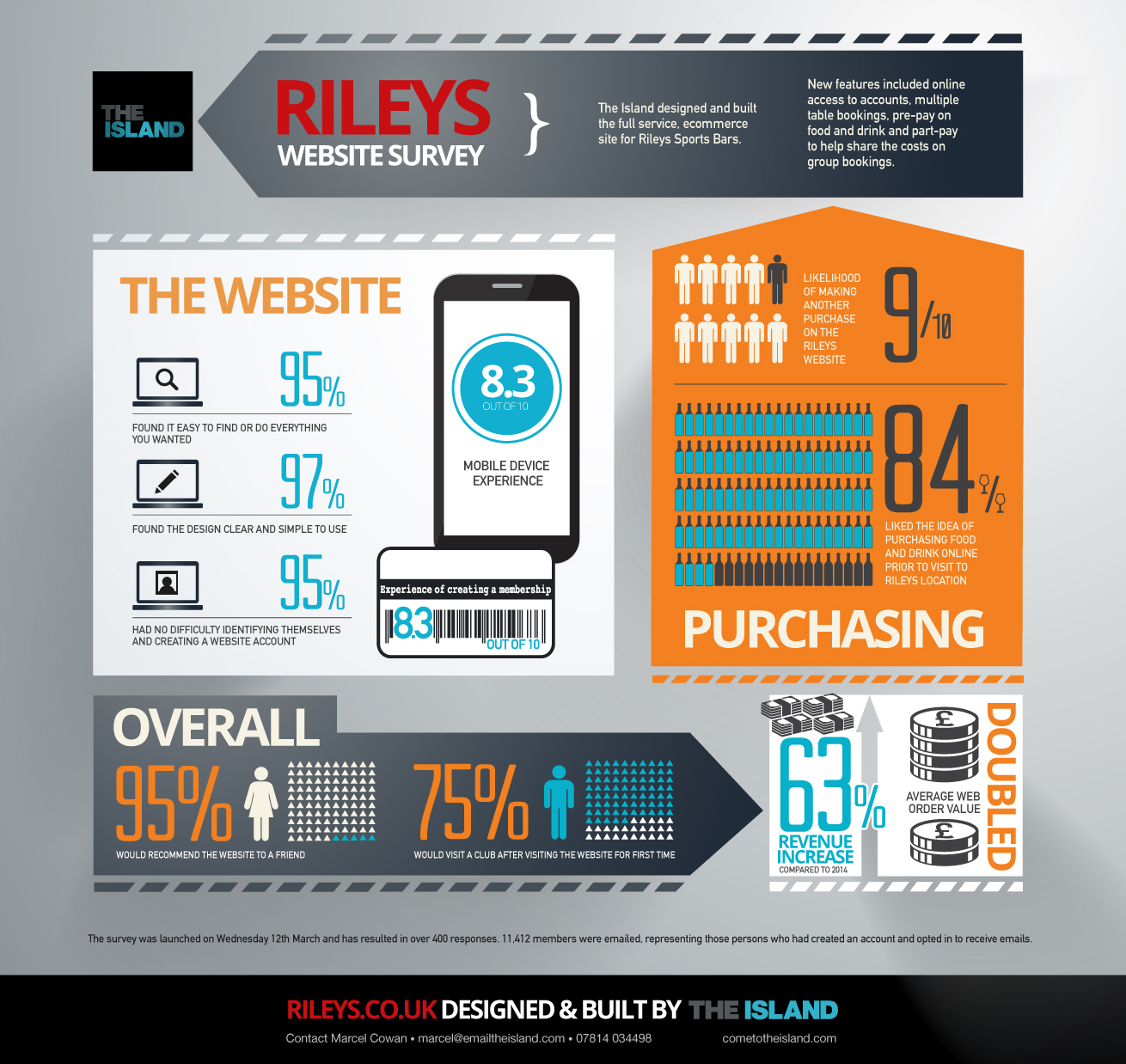 THE ISLAND

RILEYS
WEBSITE SURVEY

The Island designed and built the full service, ecommerce site for Rileys Sports Bars.

New features included online access to accounts, multiple table bookings, pre-pay on food and drink and part-pay to help share the costs on group bookings.

THE WEBSITE

95%
FOUND IT EASY TO FIND OR DO EVERYTHING YOU WANTED

97%
FOUND THE DESIGN CLEAR AND SIMPLE TO USE

95%
HAD NO DIFFICULTY IDENTIFYING THEMSELVES AND CREATING A WEBSITE ACCOUNT

8.3
OUT OF 10
MOBILE DEVICE EXPERIENCE

Experience of creating a membership
8.3
OUT OF 10

LIKELIHOOD OF MAKING ANOTHER PURCHASE ON THE RILEYS WEBSITE
9/10

84%
LIKED THE IDEA OF PURCHASING FOOD AND DRINK ONLINE PRIOR TO VISIT TO RILEYS LOCATION

PURCHASING

OVERALL
95%
WOULD RECOMMEND THE WEBSITE TO A FRIEND

75%
WOULD VISIT A CLUB AFTER VISITING THE WEBSITE FOR FIRST TIME

63%
REVENUE INCREASE
COMPARED TO 2014

AVERAGE WEB ORDER VALUE
DOUBLED

The survey was launched on Wednesday 12th March and has resulted in over 400 responses. 11,412 members were emailed, representing those persons who had created an account and opted in to receive emails.

RILEYS.CO.UK DESIGNED & BUILT BY THE ISLAND
Contact Marcel Cowan • marcel@emailtheisland.com • 07814 034498 cometotheisland.com